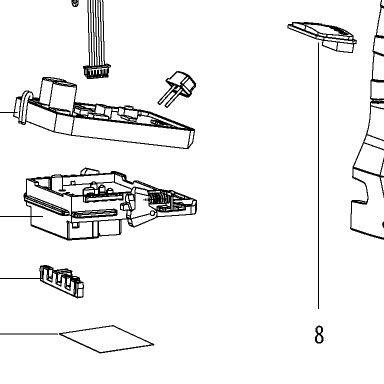 8