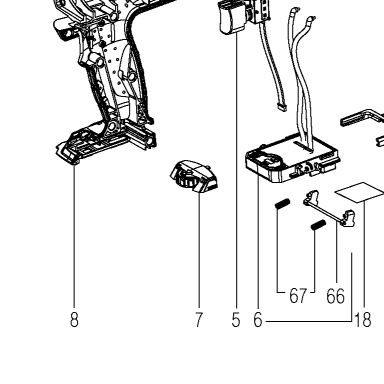 67
66
8
7
5
6
18