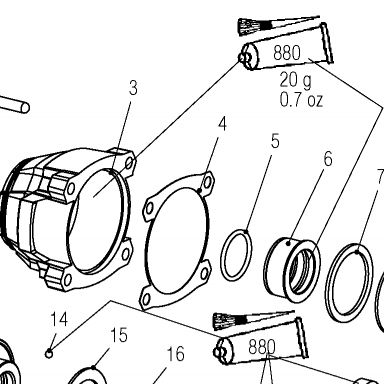 880
20 g
0.7 oz
3
4
5
6
7
14
15
16
880