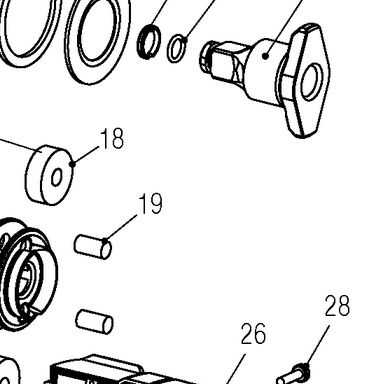 18

19

28

26