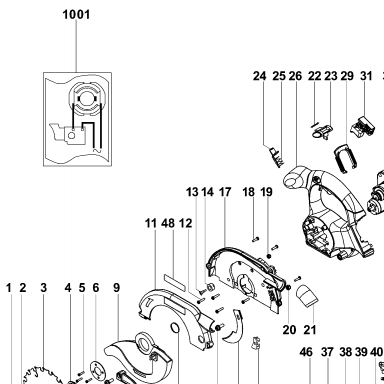 1001

24 25 26 22 23 29 31

13 14 17 18 19

11 48 12

1 2 3 4 5 6 9

20 21

46 37 38 39 40