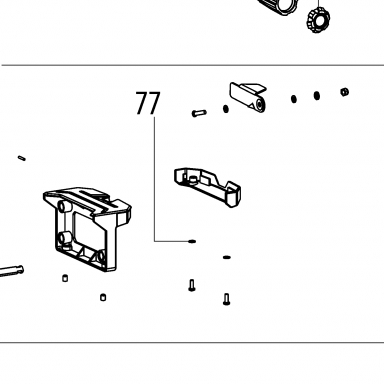 77