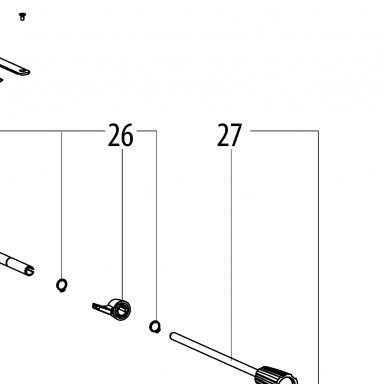 26
27