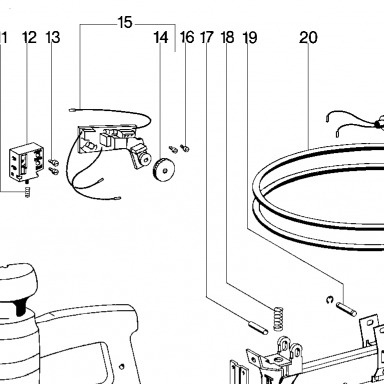 15
1 12 13 14 16 17 18 19 20