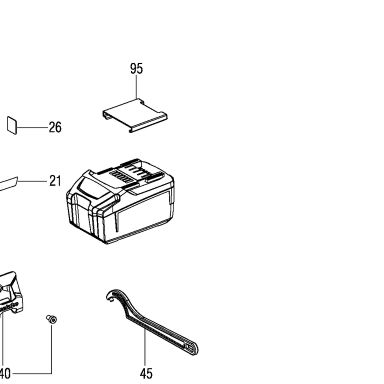 95

26

21

40

45