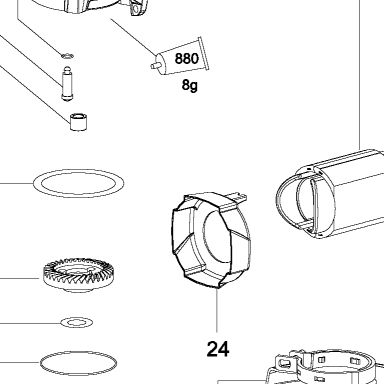 880
8g
24