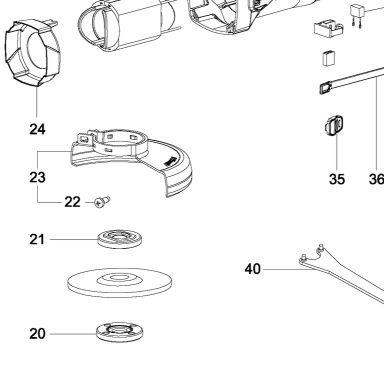 24

23

22

21

20

35

36

40