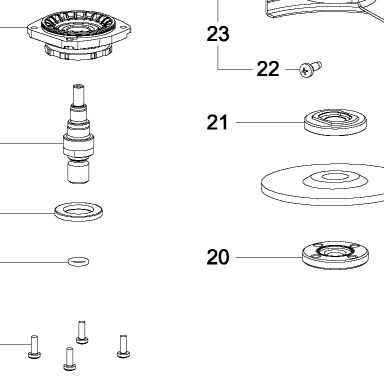 23
22
21
20