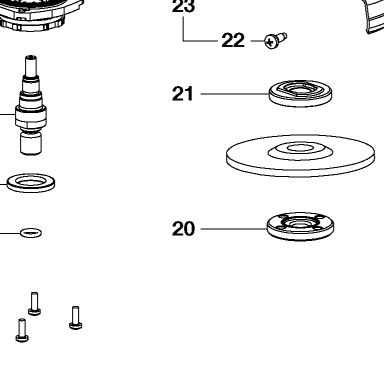 23
22
21
20