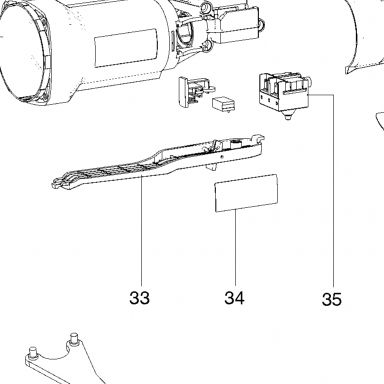 33
34
35