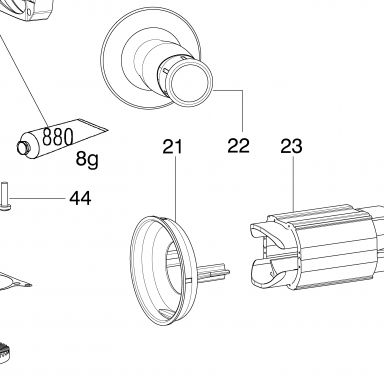 880
8g
21
22
23
44