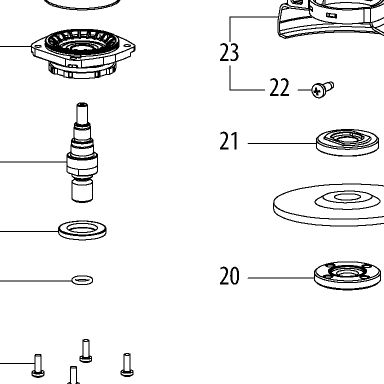 23

22

21

20