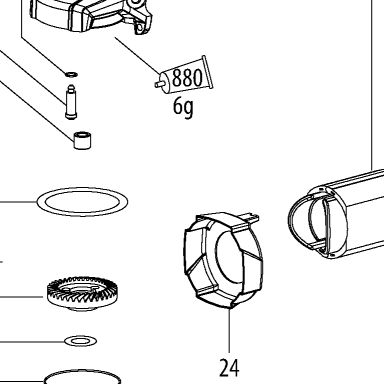 880
6g
24