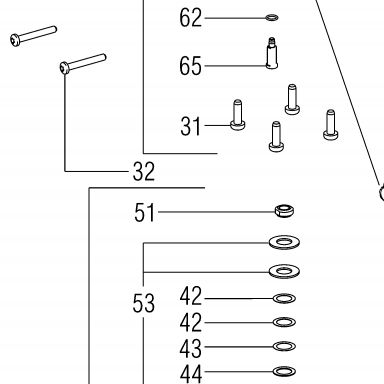 62
65
31
32
51
53
42
42
43
44