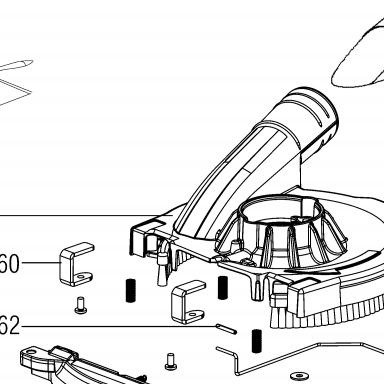 60
62