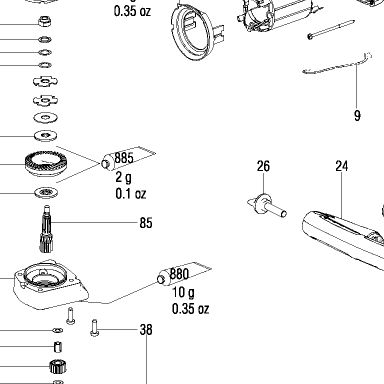 0.35 oz

9

885
2 g
0.1 oz

26

24

85

880
10 g
0.35 oz

38