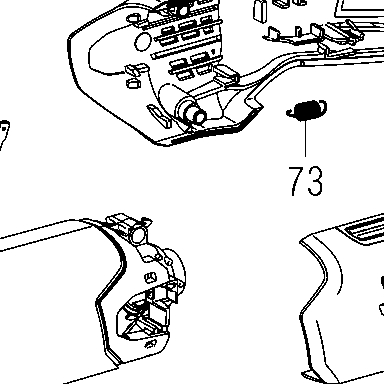 73