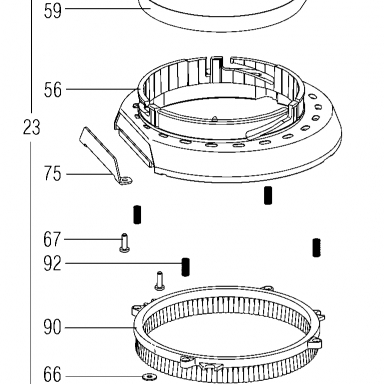 59
56
23
75
67
92
90
66