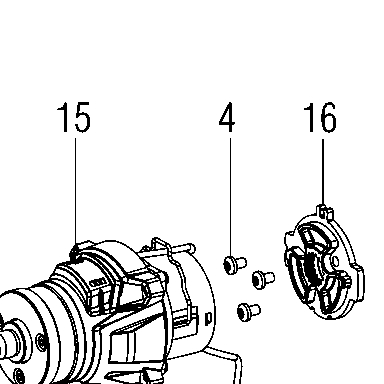 15
4
16