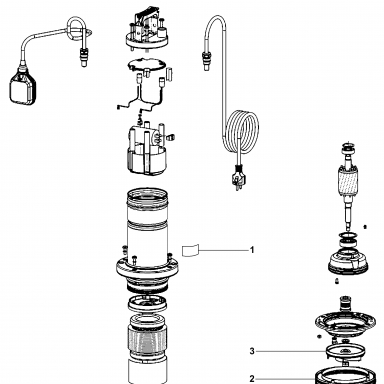 1

3

2