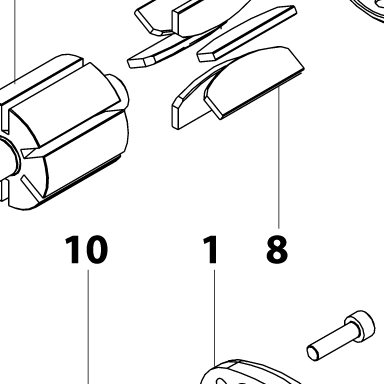 10 1 8