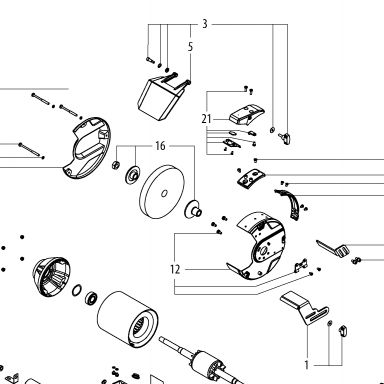 3
5
21
16
12
1