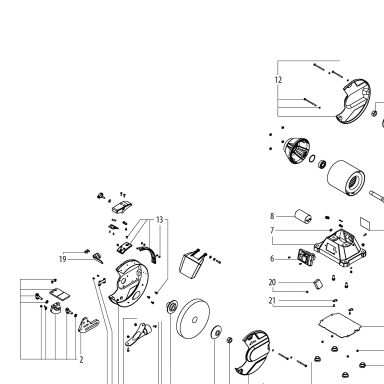 12

13

8

7

19

6

20

21

2