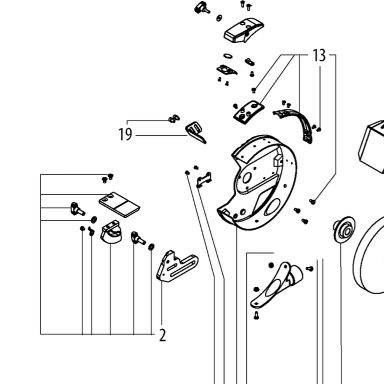 13

19

2