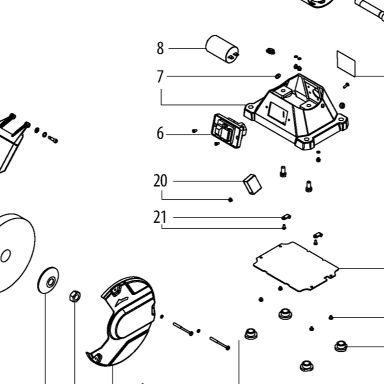 8
7
6
20
21