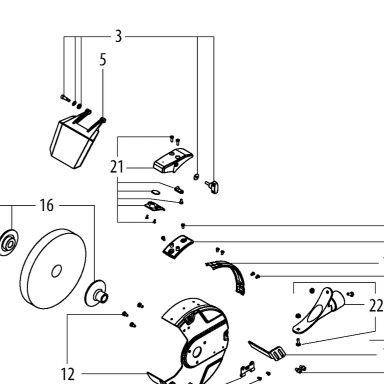 3
5
21
16
22
12