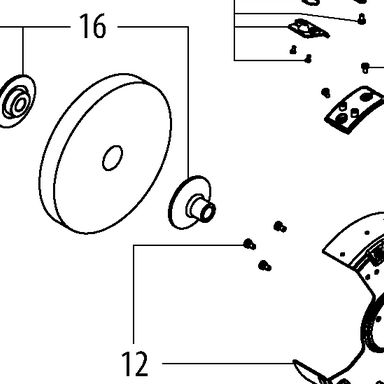 16

12