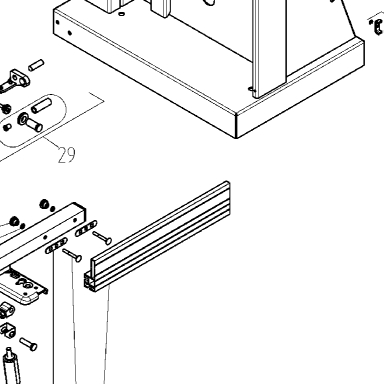 29