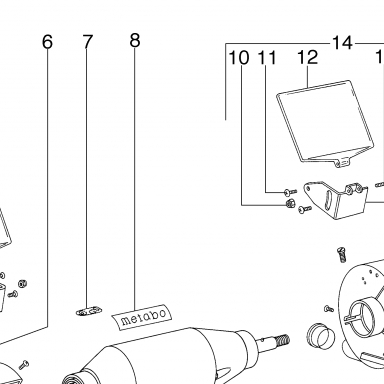 6
7
8
14
10
11
12
1
metabo