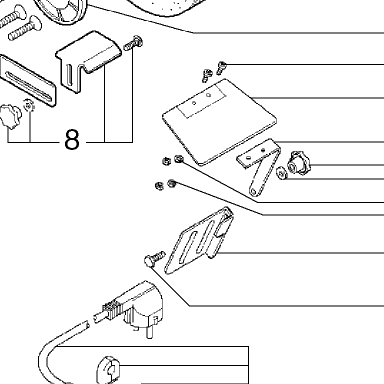 8