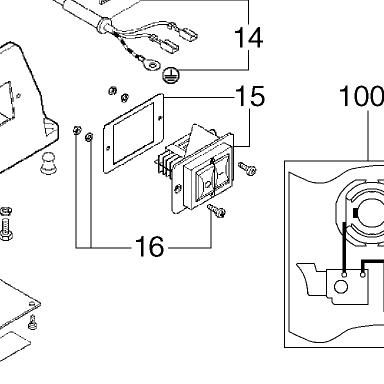 14
15
100
16