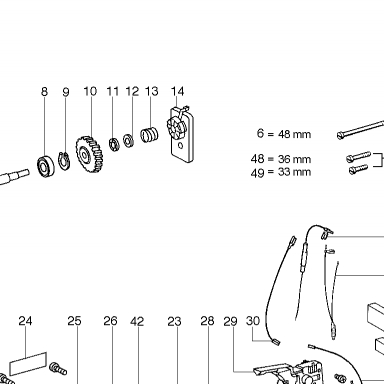 8 9 10 11 12 13 14

6 = 48 mm

48 = 36 mm
49 = 33 mm

24 25 26 42 23 28 29 30