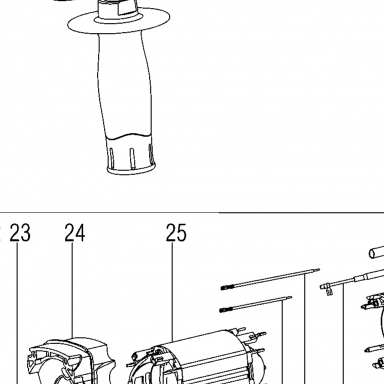 23 24 25