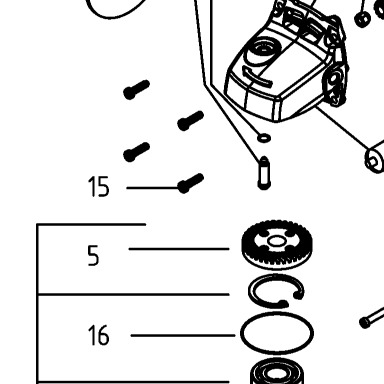 15

5

16