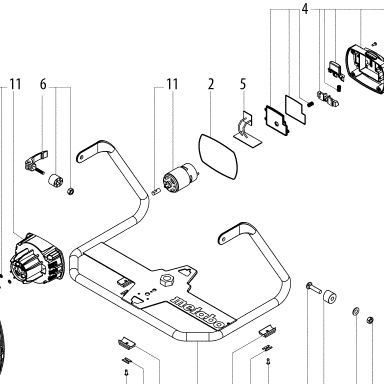 4
11
6
11
2
5
metabo