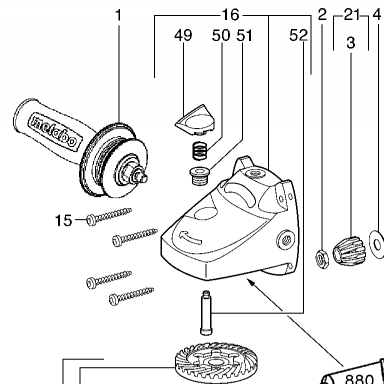 1
16
2
21
4
49
50
51
52
3
metabo
15
880