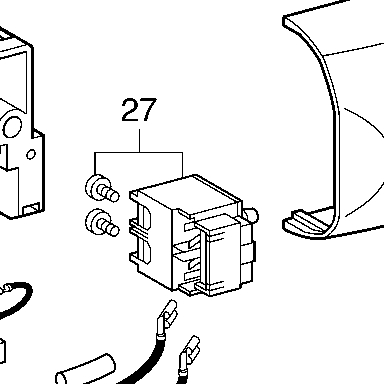 27