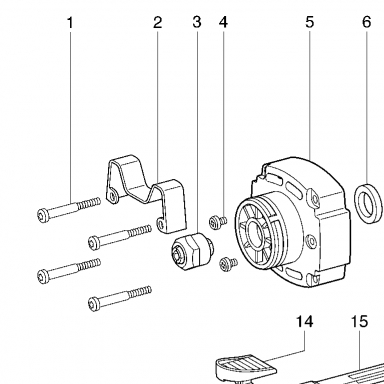 1
2
3
4
5
6
14
15