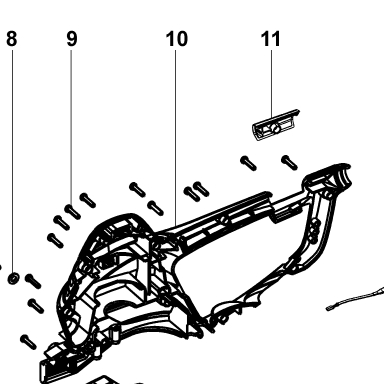 8
9
10
11