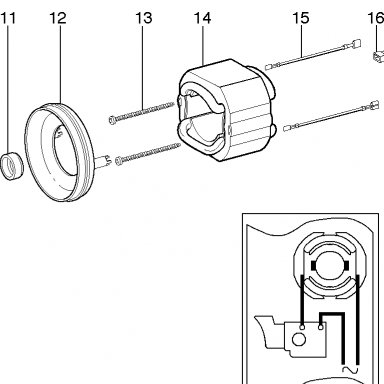 11 12 13 14 15 16

~