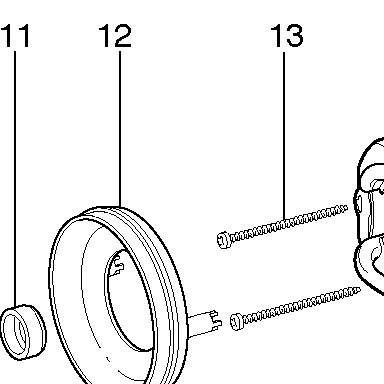 11
12
13