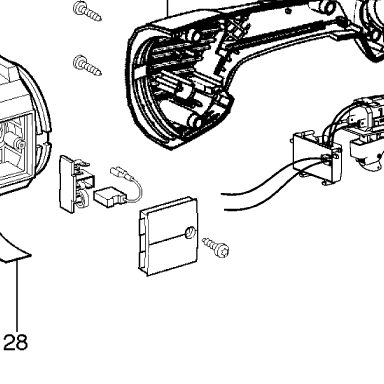 28