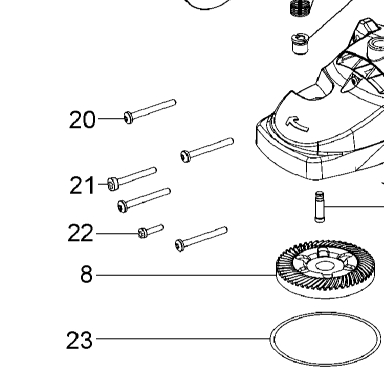 20

21

22

8

23