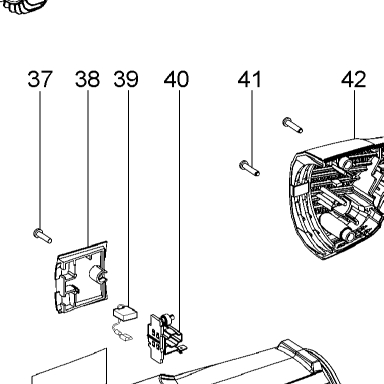 37 38 39 40 41 42