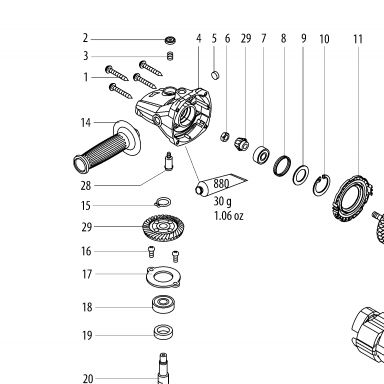 2
3
1
4
5
6
29
7
8
9
10
11
14
28
880
30 g
1.06 oz
15
29
16
17
18
19
20