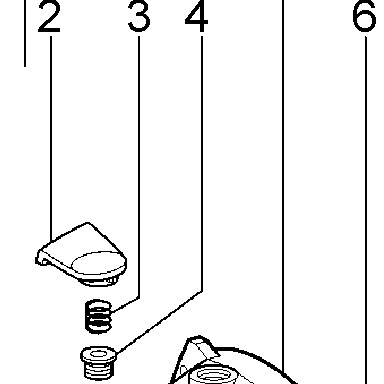 2 3 4 6